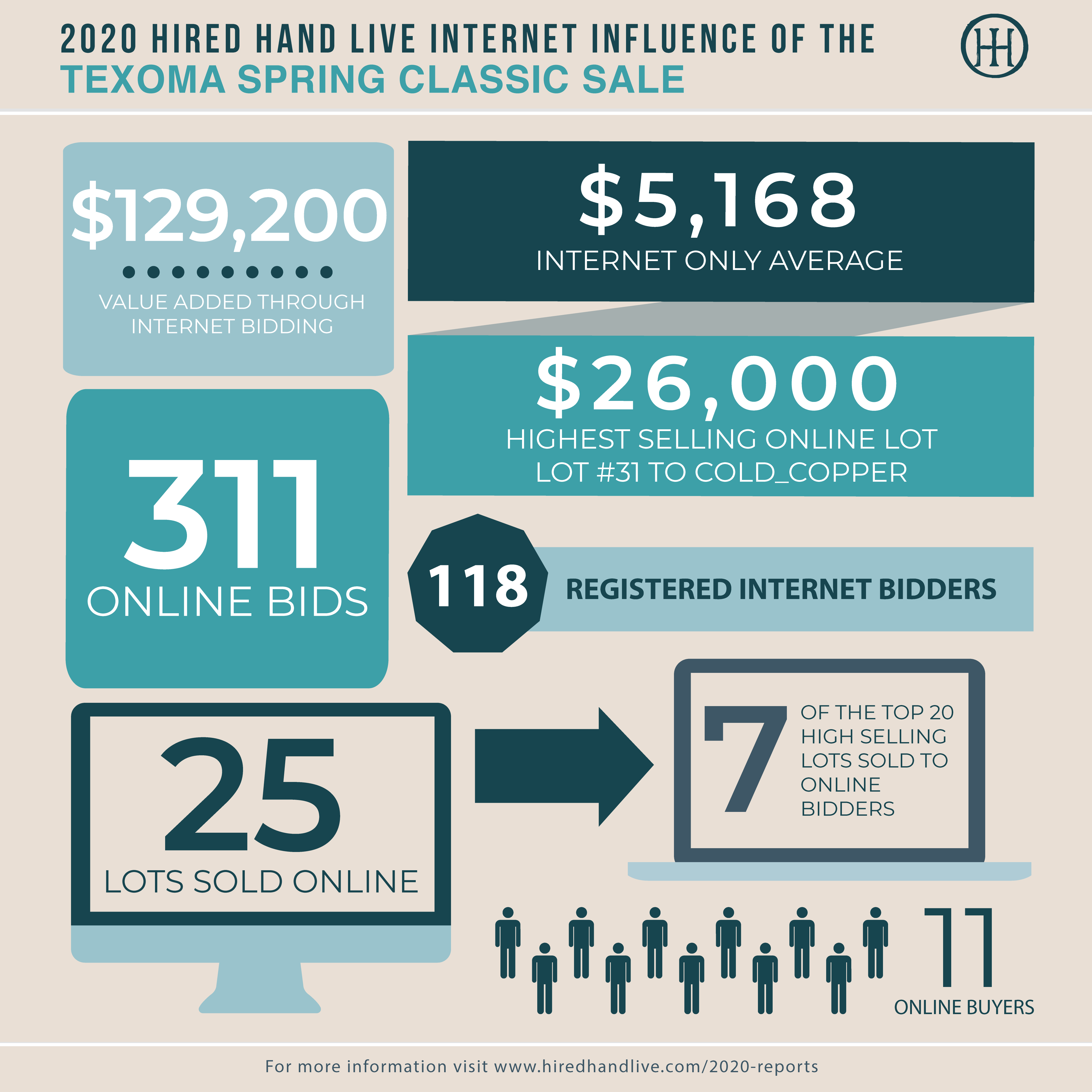 2020 HIRED HAND LIVE INTERNET INFLUENCE OF THE
TEXOMA SPRING CLASSIC SALE

HH

$129,200
VALUE ADDED THROUGH INTERNET BIDDING

$5,168
INTERNET ONLY AVERAGE

$26,000
HIGHEST SELLING ONLINE LOT
LOT #31 TO COLD_COPPER

311
ONLINE BIDS

118
REGISTERED INTERNET BIDDERS

25
LOTS SOLD ONLINE

7
OF THE TOP 20 HIGH SELLING LOTS SOLD TO ONLINE BIDDERS

11
ONLINE BUYERS

For more information visit www.hiredhandlive.com/2020-reports