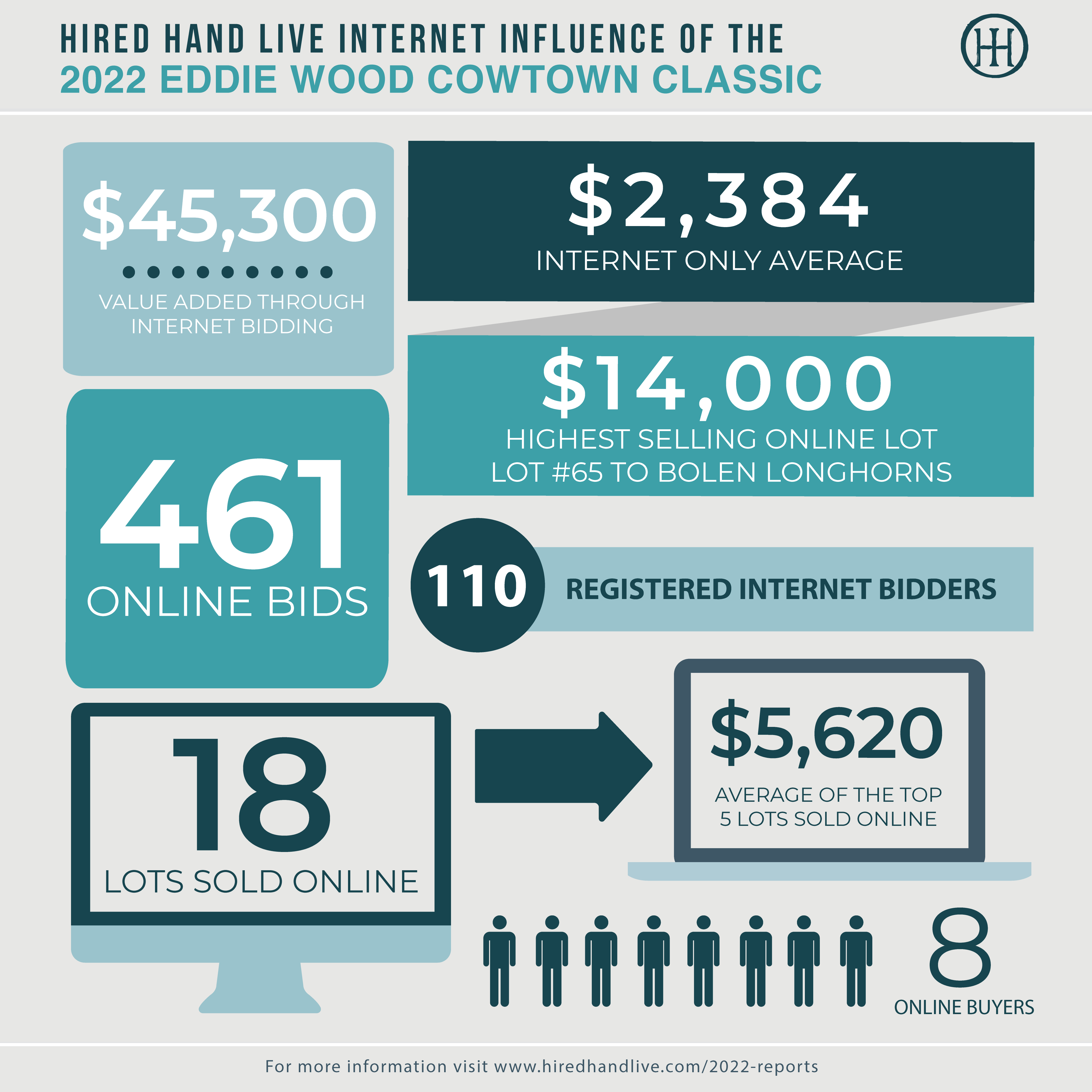 HIRED HAND LIVE INTERNET INFLUENCE OF THE
2022 EDDIE WOOD COWTOWN CLASSIC

HH

$45,300
VALUE ADDED THROUGH INTERNET BIDDING

$2,384
INTERNET ONLY AVERAGE

$14,000
HIGHEST SELLING ONLINE LOT
LOT #65 TO BOLEN LONGHORNS

461
ONLINE BIDS

110
REGISTERED INTERNET BIDDERS

18
LOTS SOLD ONLINE

$5,620
AVERAGE OF THE TOP 5 LOTS SOLD ONLINE

8
ONLINE BUYERS

For more information visit www.hiredhandlive.com/2022-reports