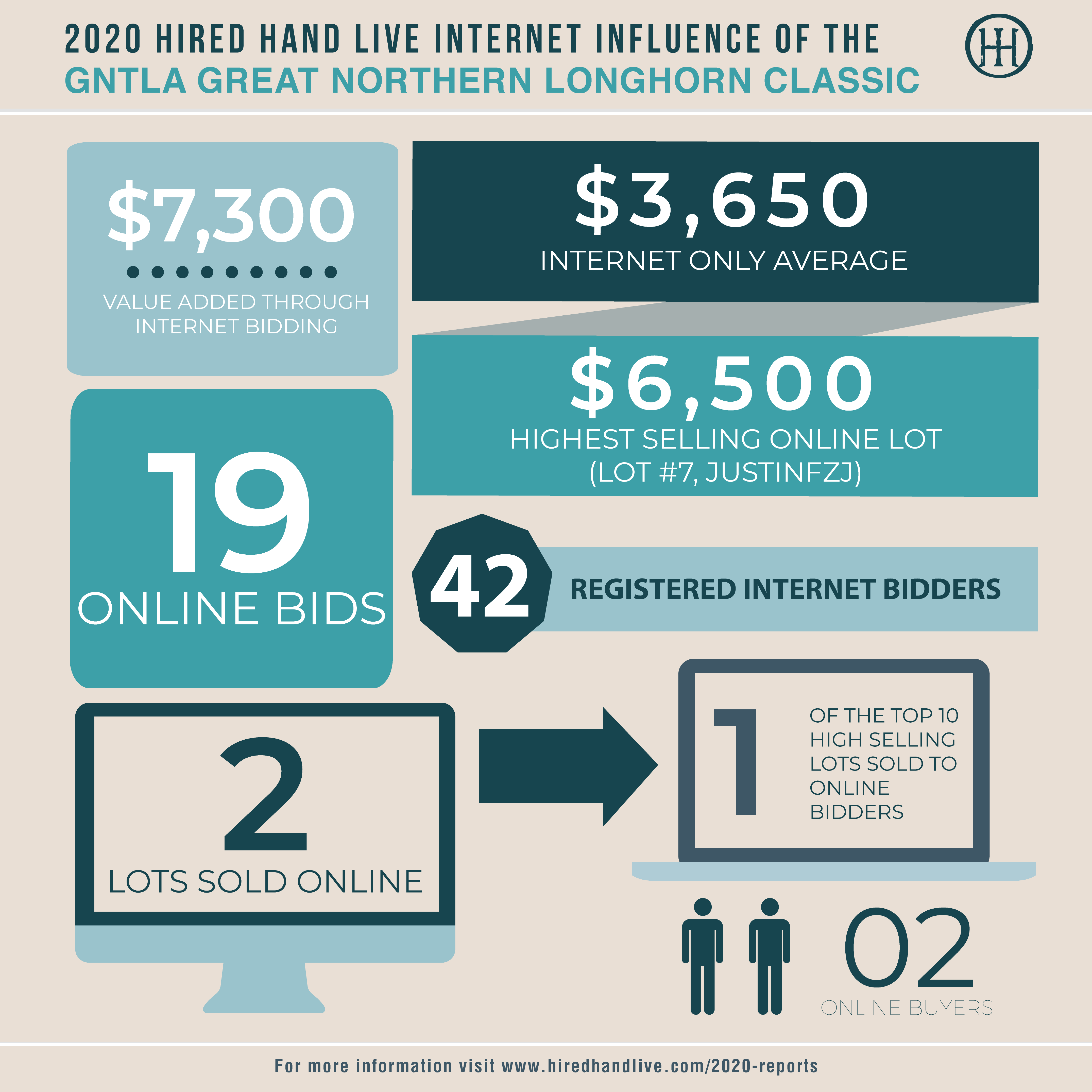 2020 HIRED HAND LIVE INTERNET INFLUENCE OF THE
GNTLA GREAT NORTHERN LONGHORN CLASSIC

HH

$7,300
VALUE ADDED THROUGH INTERNET BIDDING

$3,650
INTERNET ONLY AVERAGE

$6,500
HIGHEST SELLING ONLINE LOT (LOT #7, JUSTINFZJ)

19
ONLINE BIDS

42
REGISTERED INTERNET BIDDERS

2
LOTS SOLD ONLINE

1
OF THE TOP 10 HIGH SELLING LOTS SOLD TO ONLINE BIDDERS

02
ONLINE BUYERS

For more information visit www.hiredhandlive.com/2020-reports