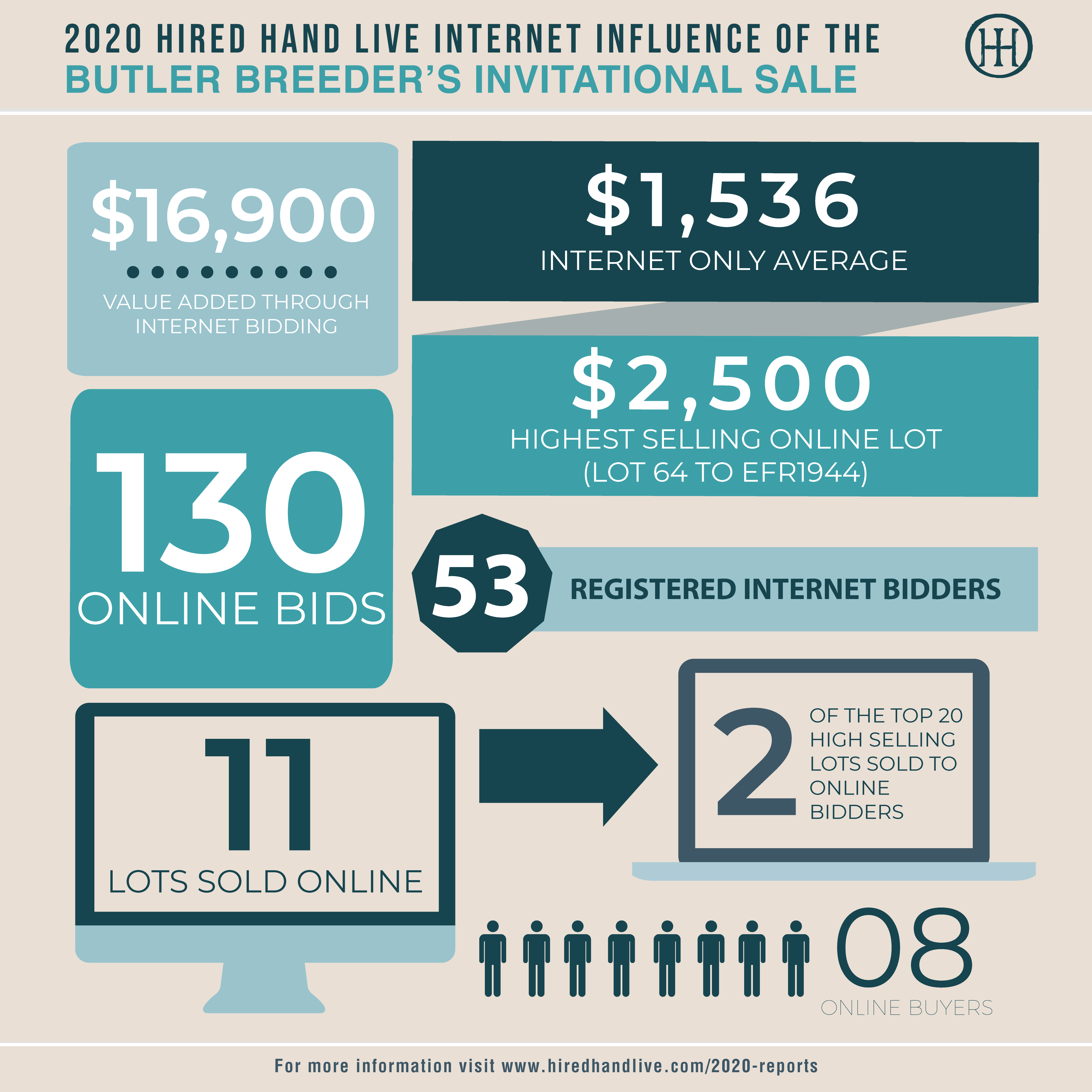 2020 HIRED HAND LIVE INTERNET INFLUENCE OF THE
BUTLER BREEDER'S INVITATIONAL SALE

HH

$16,900
VALUE ADDED THROUGH INTERNET BIDDING

$1,536
INTERNET ONLY AVERAGE

$2,500
HIGHEST SELLING ONLINE LOT
(LOT 64 TO EFR1944)

130
ONLINE BIDS

53
REGISTERED INTERNET BIDDERS

11
LOTS SOLD ONLINE

2
OF THE TOP 20 HIGH SELLING LOTS SOLD TO ONLINE BIDDERS

08
ONLINE BUYERS

For more information visit www.hiredhandlive.com/2020-reports