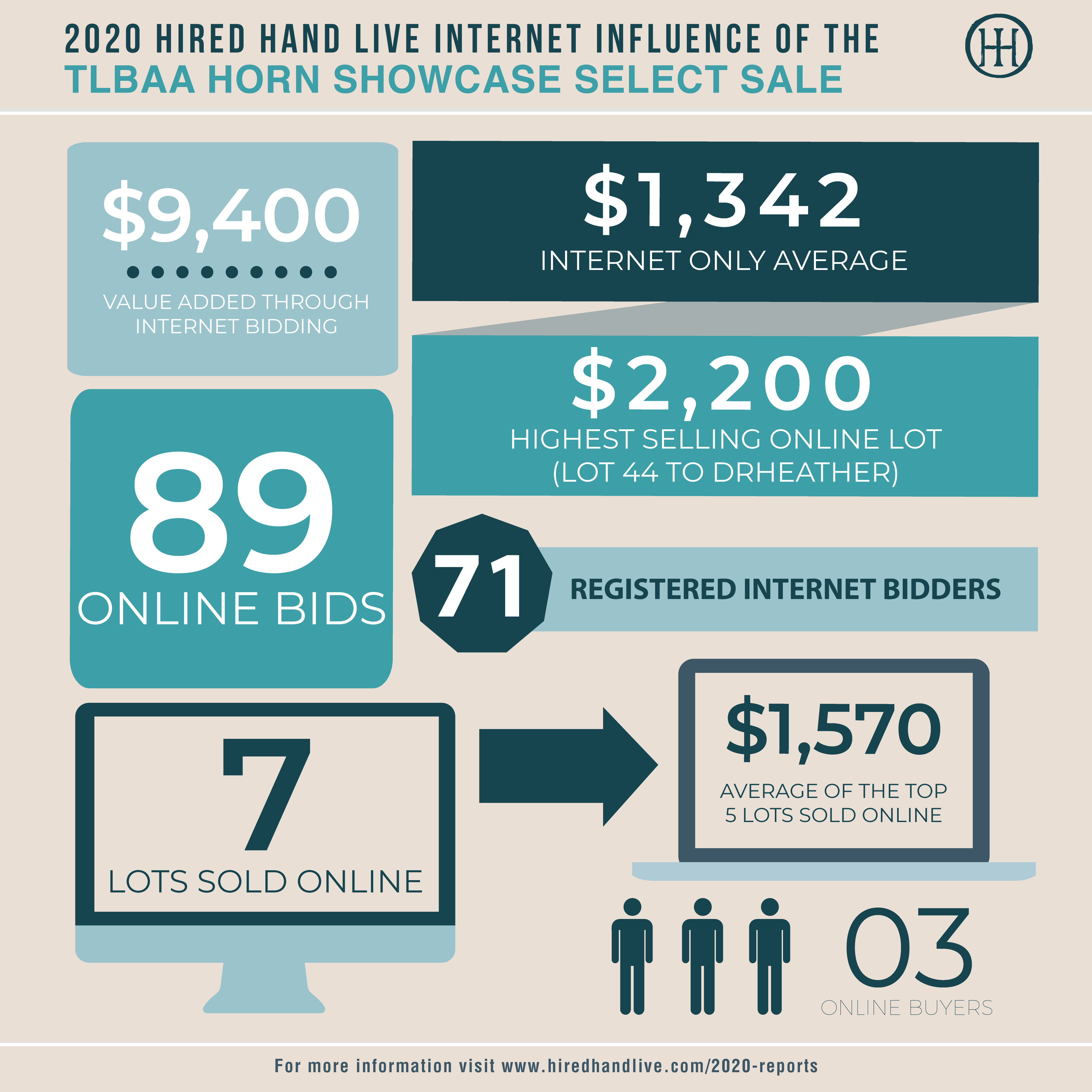 2020 HIRED HAND LIVE INTERNET INFLUENCE OF THE
TLBAA HORN SHOWCASE SELECT SALE

HH

$9,400
VALUE ADDED THROUGH INTERNET BIDDING

$1,342
INTERNET ONLY AVERAGE

$2,200
HIGHEST SELLING ONLINE LOT
(LOT 44 TO DRHEATHER)

89
ONLINE BIDS

71
REGISTERED INTERNET BIDDERS

7
LOTS SOLD ONLINE

$1,570
AVERAGE OF THE TOP 5 LOTS SOLD ONLINE

03
ONLINE BUYERS

For more information visit www.hiredhandlive.com/2020-reports