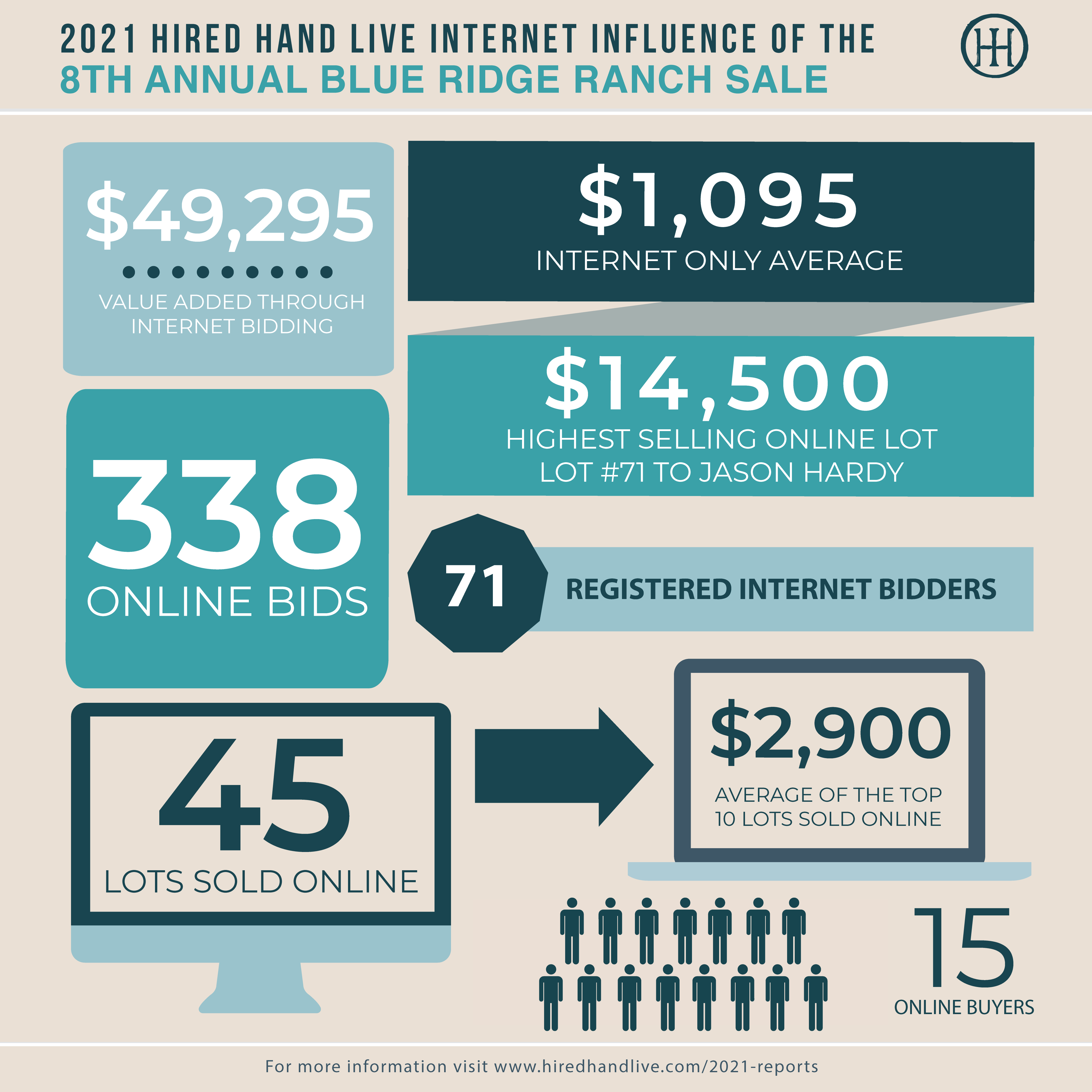 2021 HIRED HAND LIVE INTERNET INFLUENCE OF THE
8TH ANNUAL BLUE RIDGE RANCH SALE

HH

$49,295
VALUE ADDED THROUGH INTERNET BIDDING

$1,095
INTERNET ONLY AVERAGE

$14,500
HIGHEST SELLING ONLINE LOT
LOT #71 TO JASON HARDY

338
ONLINE BIDS

71
REGISTERED INTERNET BIDDERS

45
LOTS SOLD ONLINE

$2,900
AVERAGE OF THE TOP 10 LOTS SOLD ONLINE

15
ONLINE BUYERS

For more information visit www.hiredhandlive.com/2021-reports