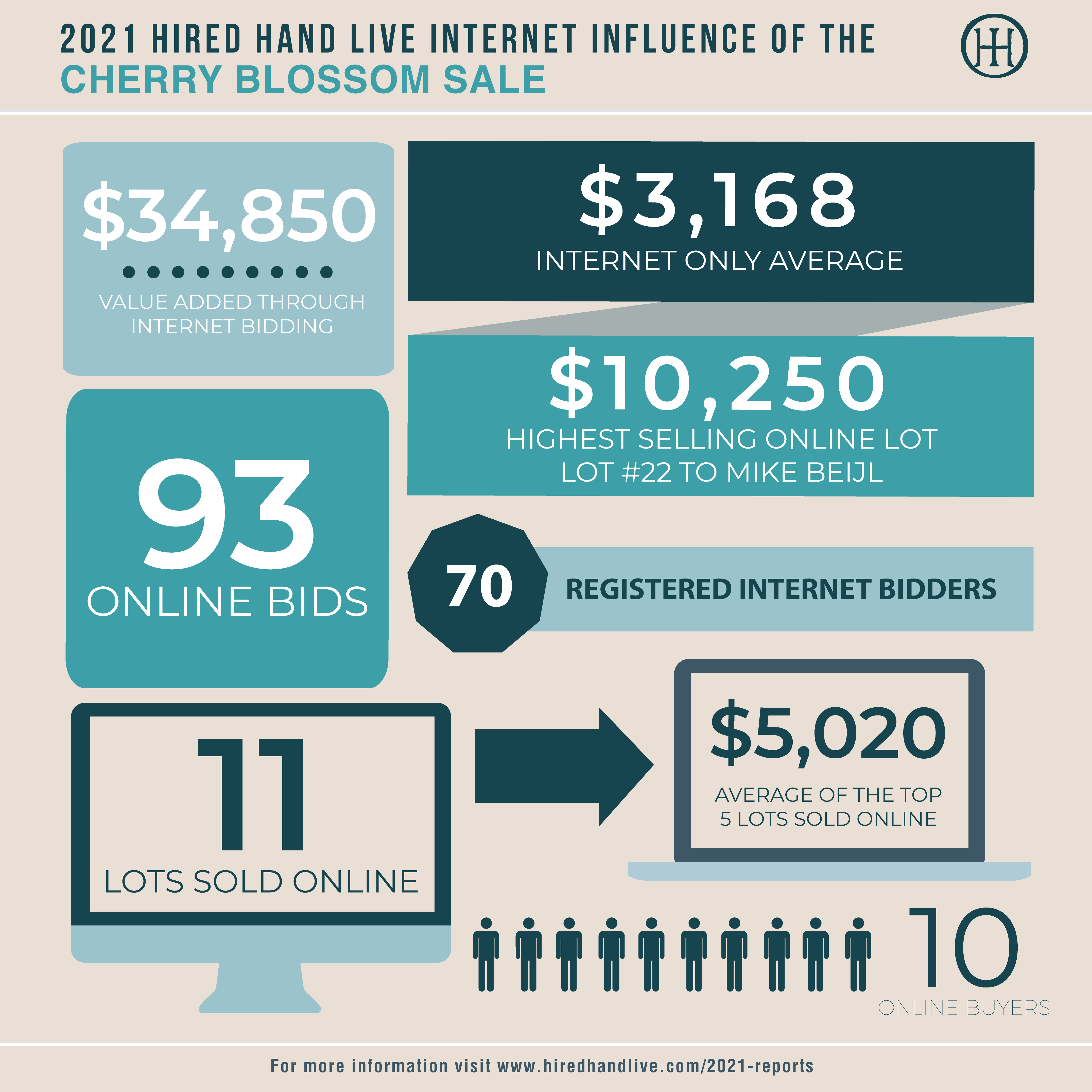 2021 HIRED HAND LIVE INTERNET INFLUENCE OF THE
CHERRY BLOSSOM SALE

HH

$34,850
VALUE ADDED THROUGH INTERNET BIDDING

$3,168
INTERNET ONLY AVERAGE

$10,250
HIGHEST SELLING ONLINE LOT
LOT #22 TO MIKE BEIJL

93
ONLINE BIDS

70
REGISTERED INTERNET BIDDERS

11
LOTS SOLD ONLINE

$5,020
AVERAGE OF THE TOP 5 LOTS SOLD ONLINE

10
ONLINE BUYERS

For more information visit www.hiredhandlive.com/2021-reports