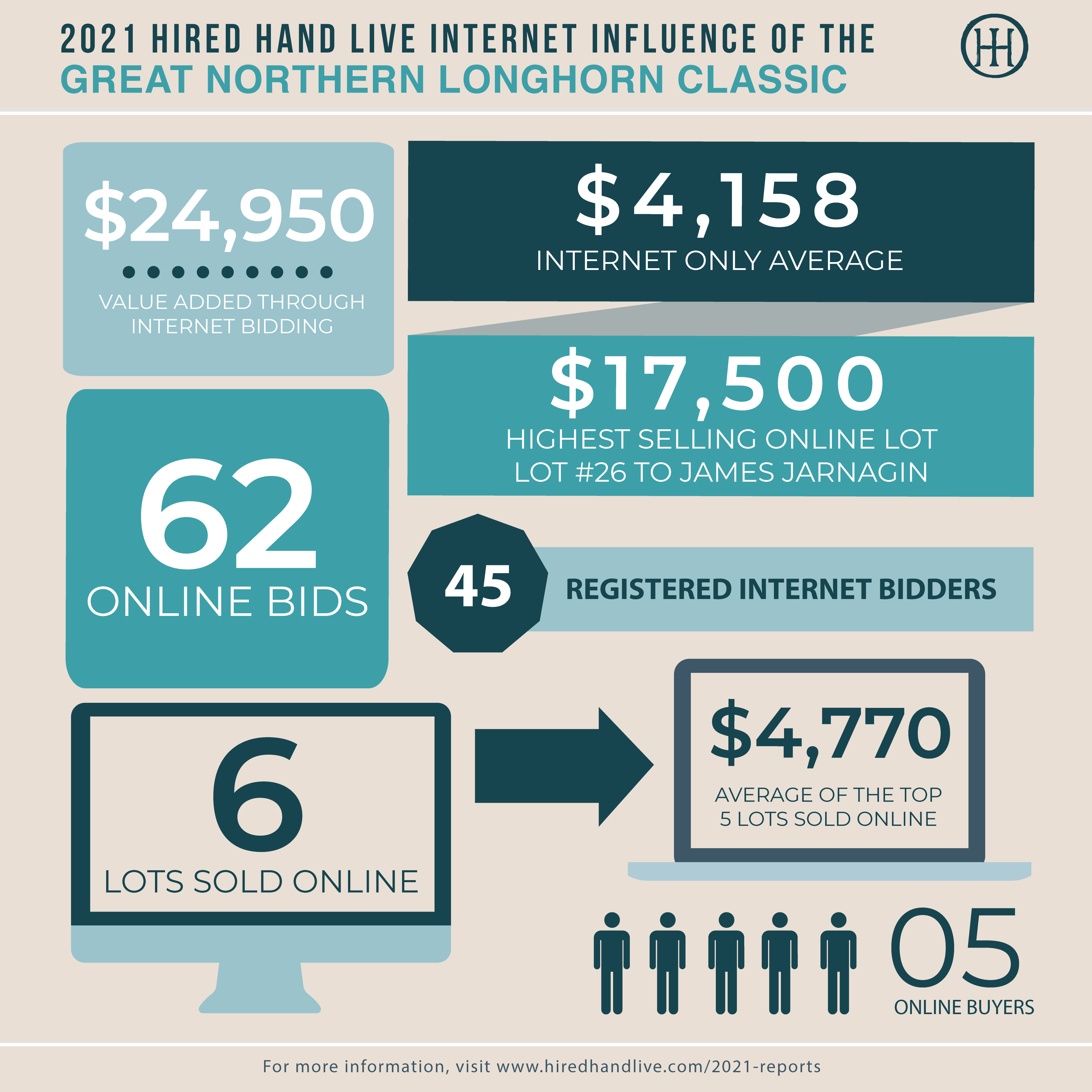 2021 HIRED HAND LIVE INTERNET INFLUENCE OF THE
GREAT NORTHERN LONGHORN CLASSIC

HH

$24,950
VALUE ADDED THROUGH INTERNET BIDDING

$4,158
INTERNET ONLY AVERAGE

$17,500
HIGHEST SELLING ONLINE LOT
LOT #26 TO JAMES JARNAGIN

62
ONLINE BIDS

45
REGISTERED INTERNET BIDDERS

6
LOTS SOLD ONLINE

$4,770
AVERAGE OF THE TOP 5 LOTS SOLD ONLINE

05
ONLINE BUYERS

For more information, visit www.hiredhandlive.com/2021-reports